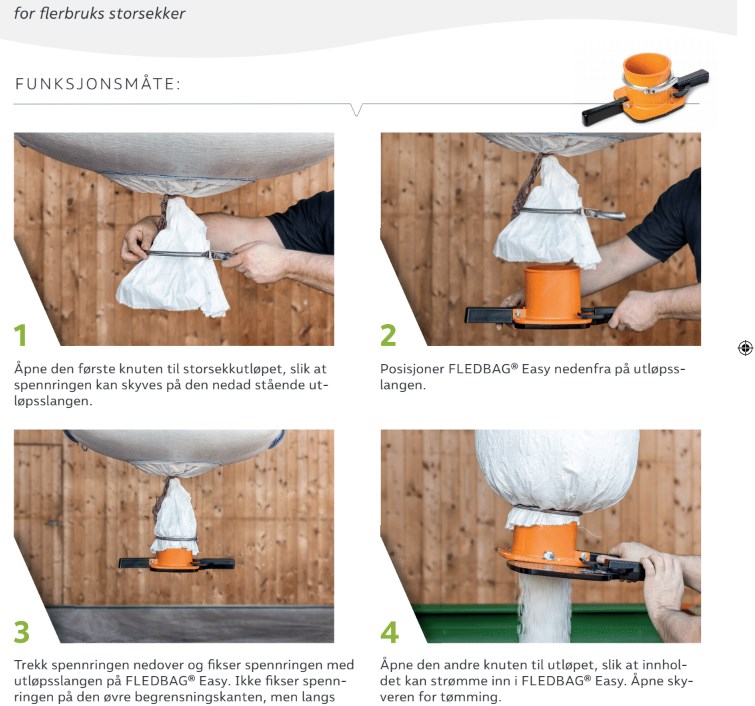 for flerbruks storsekker

FUNKSJONSMÅTE:

1

Åpne den første knuten til storsekkutløpet, slik at spennringen kan skyves på den nedad stående utløpsslangen.

2

Posisjoner FLEDBAG® Easy nedenfra på utløpsslangen.

3

Trekk spennringen nedover og fikser spennringen med utløpsslangen på FLEDBAG® Easy. Ikke fikser spennringen på den øvre begrensningskanten, men langs

4

Åpne den andre knuten til utløpet, slik at innholdet kan strømme inn i FLEDBAG® Easy. Åpne skyveren for tømming.